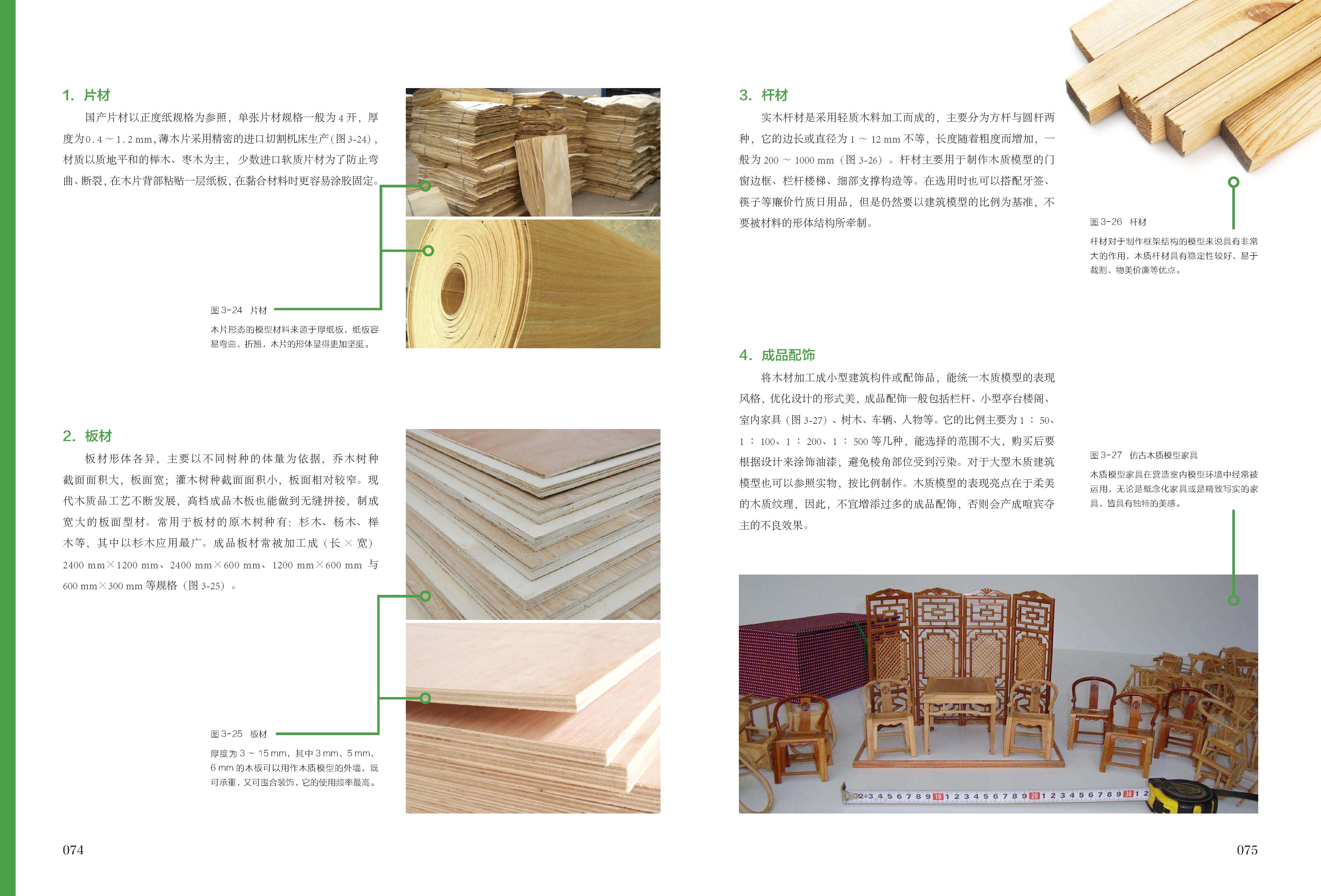 1. 片材

国产片材以正度纸规格为参照，单张片材规格一般为 4 开，厚度为0.4～1.2 mm，薄木片采用精密的进口切割机床生产（图 3-24），材质以质地平和的榉木、枣木为主，少数进口软质片材为了防止弯曲、断裂，在木片背部粘贴一层纸板，在黏合材料时更容易涂胶固定。

图 3-24　片材

木片形态的模型材料来源于厚纸板，纸板容易弯曲、折翘，木片的形体显得更加坚挺。

2. 板材

板材形体各异，主要以不同树种的体量为依据，乔木树种截面面积大，板面宽；灌木树种截面面积小，板面相对较窄。现代木质品工艺不断发展，高档成品木板也能做到无缝拼接，制成宽大的板面型材。常用于板材的原木树种有：杉木、杨木、榉木等，其中以杉木应用最广。成品板材常被加工成（长 × 宽）2400 mm×1200 mm、2400 mm×600 mm、1200 mm×600 mm 与 600 mm×300 mm 等规格（图 3-25）。

图 3-25　板材

厚度为 3 ~ 15 mm，其中 3 mm、5 mm、6 mm 的木板可以用作木质模型的外墙，既可承重，又可围合装饰，它的使用频率最高。

074

3. 杆材

实木杆材是采用轻质木料加工而成的，主要分为方杆与圆杆两种，它的边长或直径为 1 ～ 12 mm 不等，长度随着粗度而增加，一般为 200 ～ 1000 mm（图 3-26）。杆材主要用于制作木质模型的门窗边框、栏杆楼梯、细部支撑构造等。在选用时也可以搭配牙签、筷子等廉价竹质日用品，但是仍然要以建筑模型的比例为基准，不要被材料的形体结构所牵制。

图 3-26　杆材

杆材对于制作框架结构的模型来说具有非常大的作用，木质杆材具有稳定性较好、易于裁割、物美价廉等优点。

4. 成品配饰

将木材加工成小型建筑构件或配饰品，能统一木质模型的表现风格，优化设计的形式美，成品配饰一般包括栏杆、小型亭台楼阁、室内家具（图 3-27）、树木、车辆、人物等。它的比例主要为 1 ∶ 50、1 ∶ 100、1 ∶ 200、1 ∶ 500 等几种，能选择的范围不大，购买后要根据设计来涂饰油漆，避免棱角部位受到污染。对于大型木质建筑模型也可以参照实物，按比例制作。木质模型的表现亮点在于柔美的木质纹理，因此，不宜增添过多的成品配饰，否则会产成喧宾夺主的不良效果。

图 3-27　仿古木质模型家具

木质模型家具在营造室内模型环境中经常被运用，无论是概念化家具或是精致写实的家具，皆具有独特的美感。

2 3 4 5 6 7 8 9 10 1 2 3 4 5 6 7 8 9 20 1 2 3 4 5 6 7 8 9 30 1 2

075