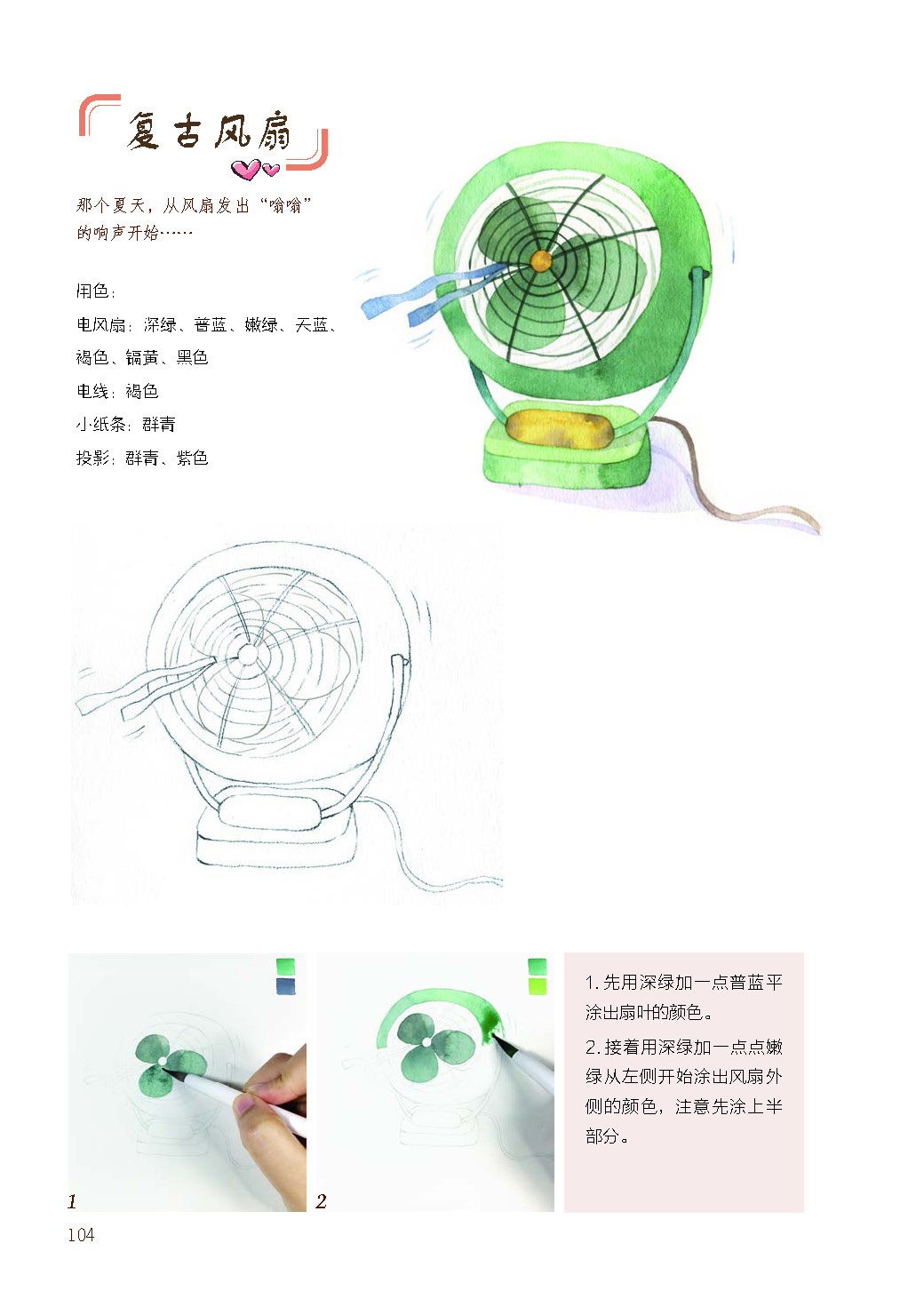 复古风扇

那个夏天，从风扇发出“嗡嗡”的响声开始……

用色：

电风扇：深绿、普蓝、嫩绿、天蓝、褐色、镉黄、黑色

电线：褐色

小纸条：群青

投影：群青、紫色

1

2

1. 先用深绿加一点普蓝平涂出扇叶的颜色。

2. 接着用深绿加一点点嫩绿从左侧开始涂出风扇外侧的颜色，注意先涂上半部分。

104