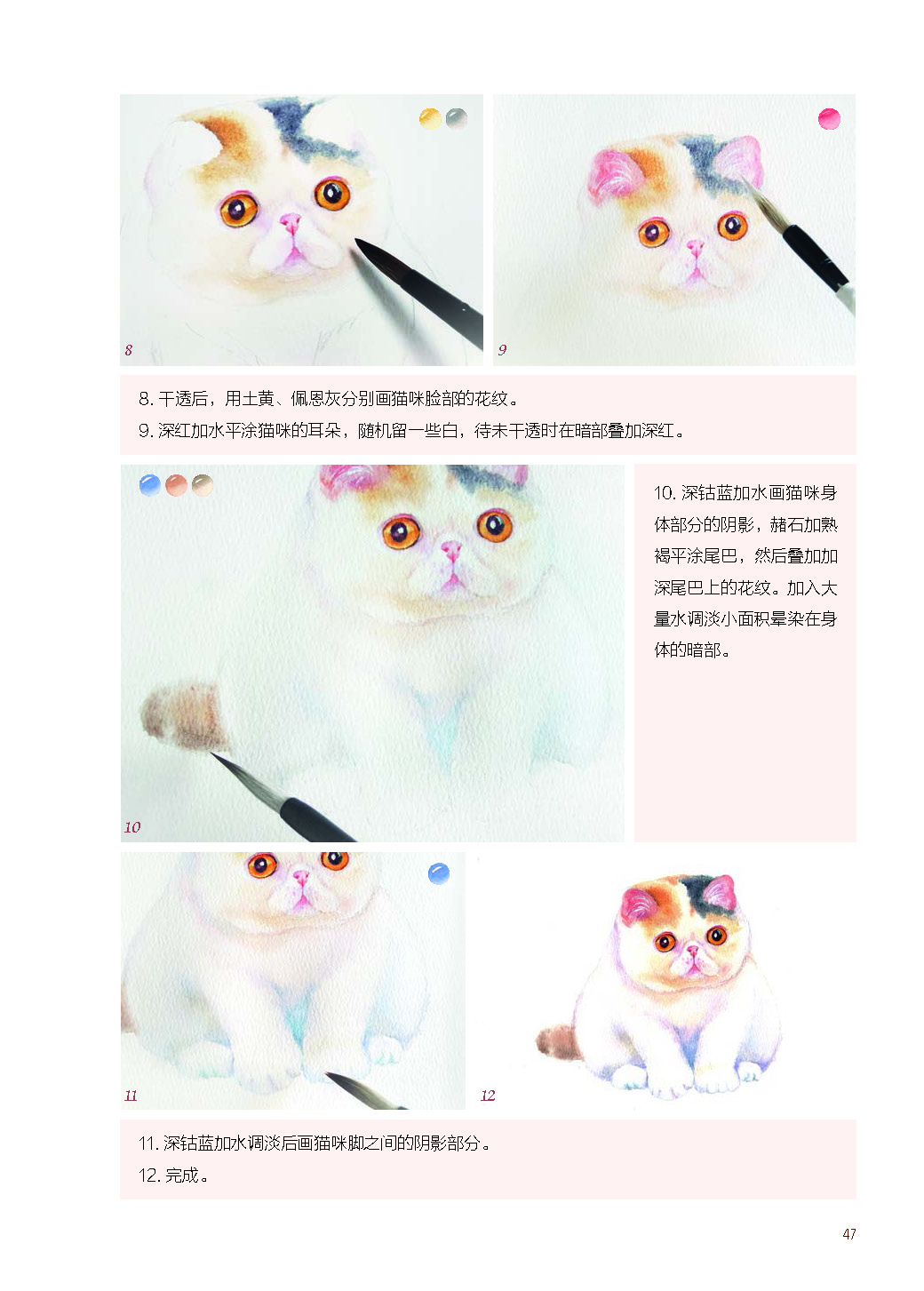 8

9

8. 干透后，用土黄、佩恩灰分别画猫咪脸部的花纹。

9. 深红加水平涂猫咪的耳朵，随机留一些白，待未干透时在暗部叠加深红。

10

10. 深钴蓝加水画猫咪身体部分的阴影，赭石加熟褐平涂尾巴，然后叠加加深尾巴上的花纹。加入大量水调淡小面积晕染在身体的暗部。

11

12

11. 深钴蓝加水调淡后画猫咪脚之间的阴影部分。

12. 完成。

47