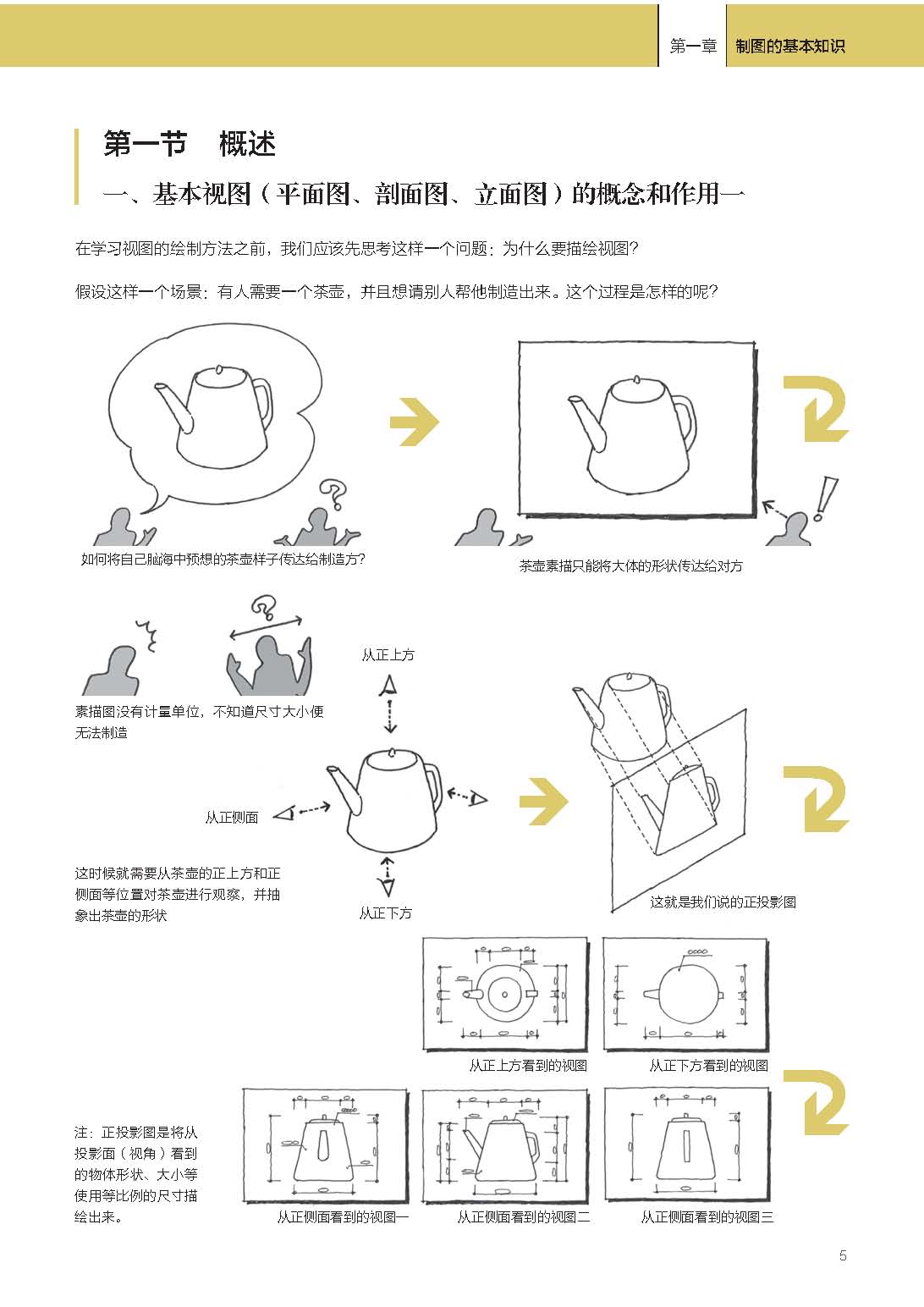 第一章　制图的基本知识

第一节　概述

一、基本视图（平面图、剖面图、立面图）的概念和作用一

在学习视图的绘制方法之前，我们应该先思考这样一个问题：为什么要描绘视图？

假设这样一个场景：有人需要一个茶壶，并且想请别人帮他制造出来。这个过程是怎样的呢？

如何将自己脑海中预想的茶壶样子传达给制造方？

茶壶素描只能将大体的形状传达给对方

素描图没有计量单位，不知道尺寸大小便无法制造

从正上方

从正侧面

从正下方

这时候就需要从茶壶的正上方和正侧面等位置对茶壶进行观察，并抽象出茶壶的形状

这就是我们说的正投影图

从正上方看到的视图

从正下方看到的视图

注：正投影图是将从投影面（视角）看到的物体形状、大小等使用等比例的尺寸描绘出来。

从正侧面看到的视图一

从正侧面看到的视图二

从正侧面看到的视图三

5